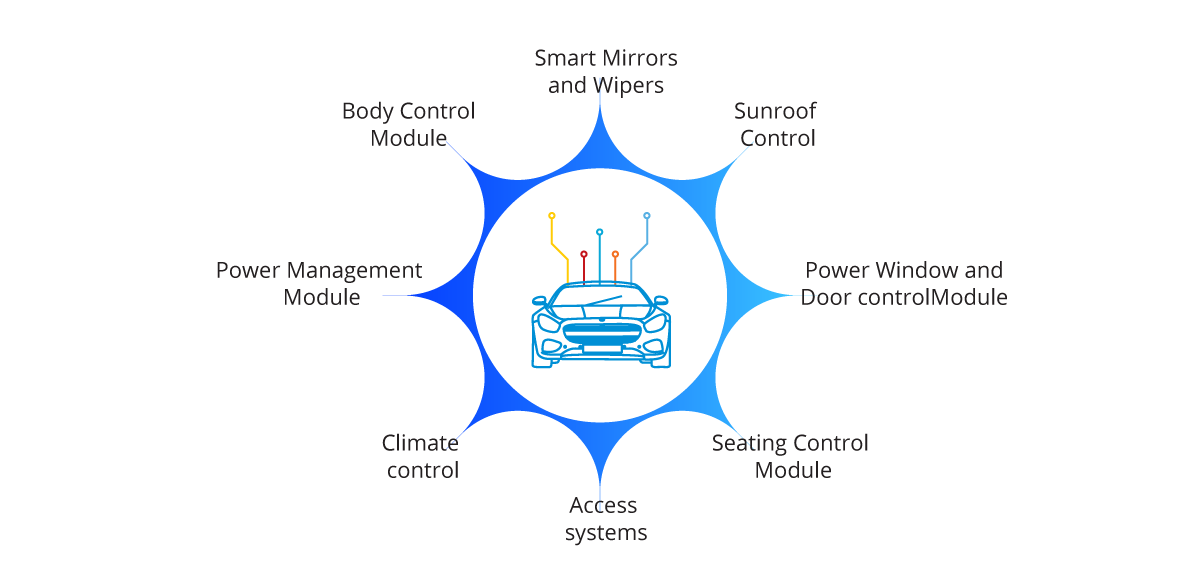 Smart Mirrors and Wipers

Sunroof Control

Power Window and Door controlModule

Seating Control Module

Access systems

Climate control

Power Management Module

Body Control Module