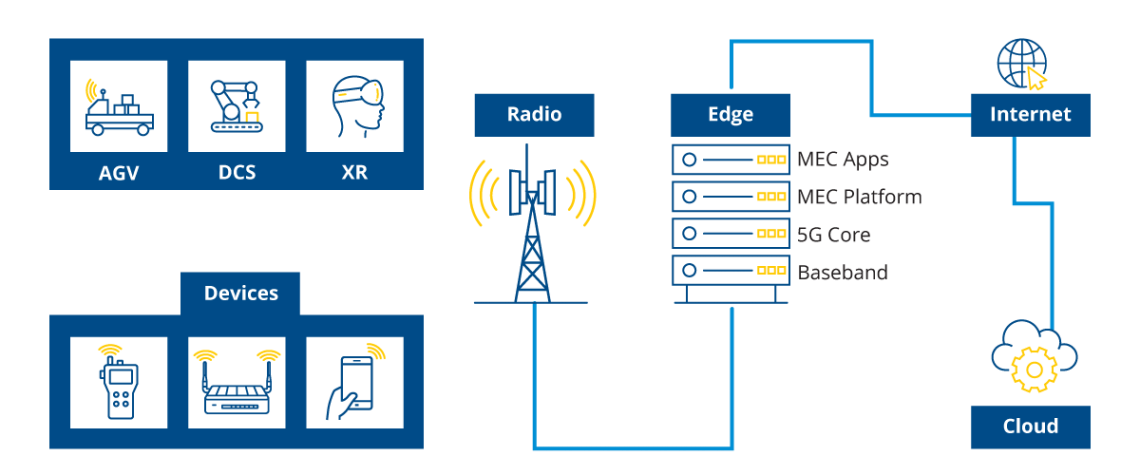 AGV
DCS
XR

Devices

Radio

Edge
MEC Apps
MEC Platform
5G Core
Baseband

Internet

Cloud