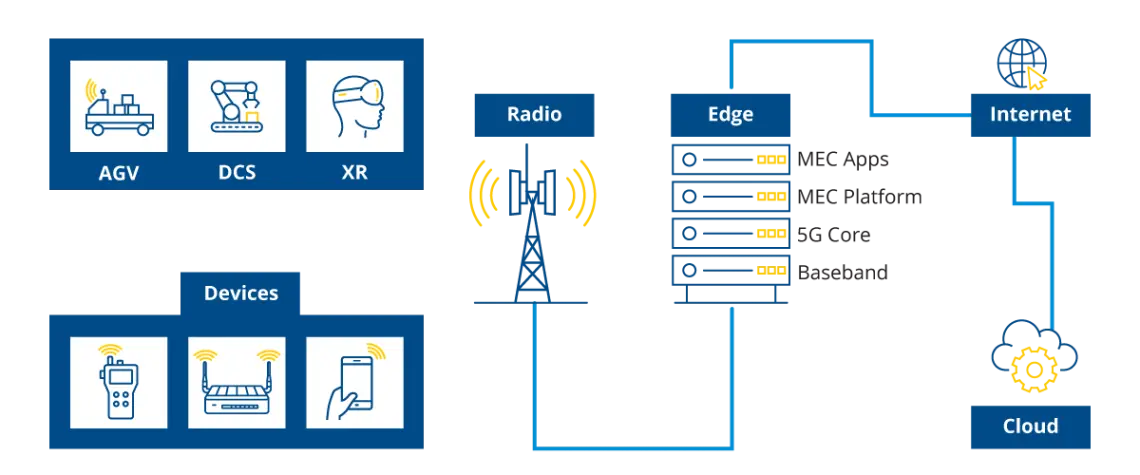 AGV
DCS
XR

Devices

Radio

Edge

MEC Apps
MEC Platform
5G Core
Baseband

Internet

Cloud