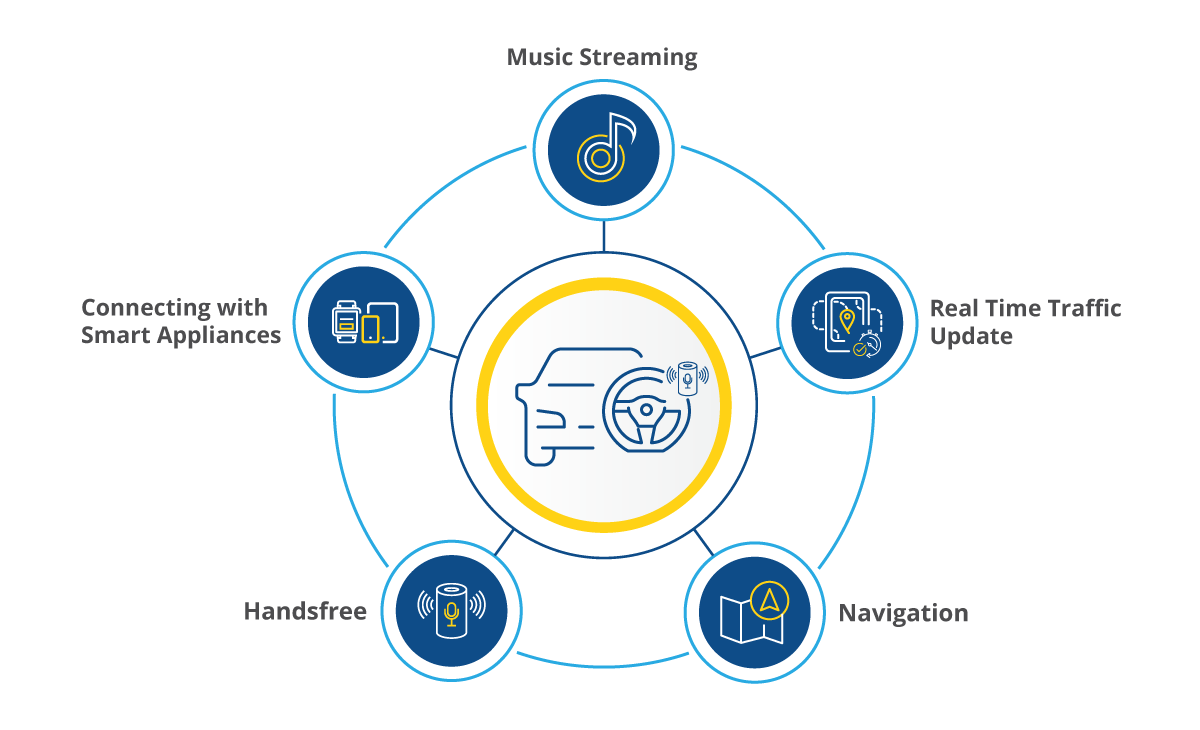 Music Streaming

Connecting with Smart Appliances

Real Time Traffic Update

Handsfree

Navigation