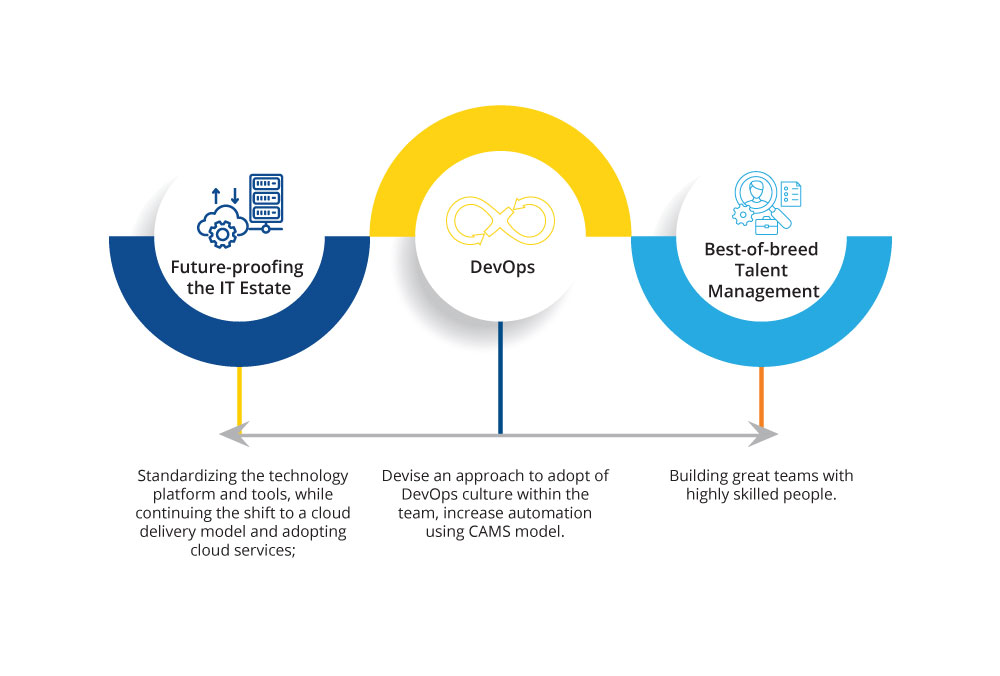 Future-proofing the IT Estate

DevOps

Best-of-breed Talent Management

Standardizing the technology platform and tools, while continuing the shift to a cloud delivery model and adopting cloud services;

Devise an approach to adopt of DevOps culture within the team, increase automation using CAMS model.

Building great teams with highly skilled people.