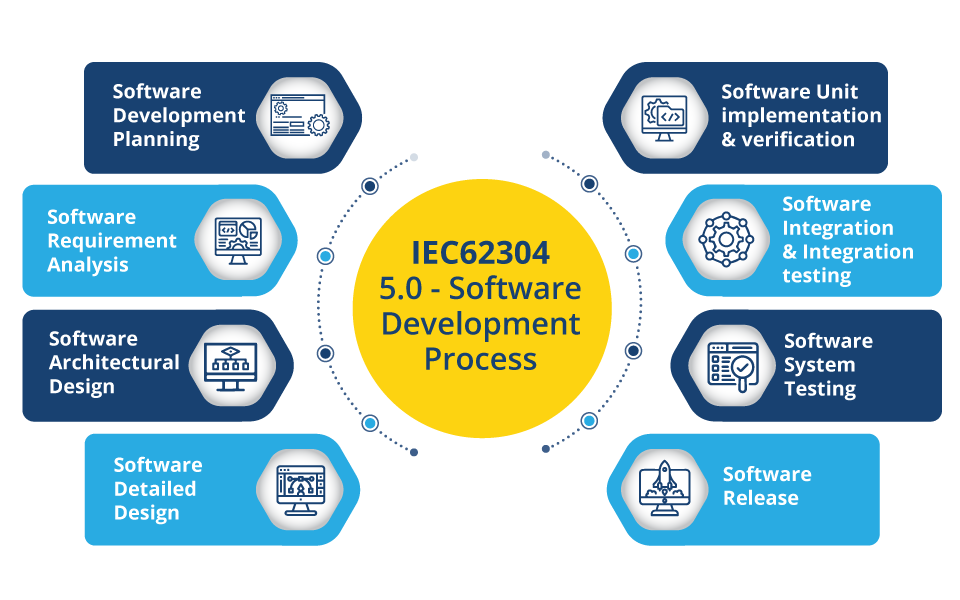 Software Development Planning

Software Requirement Analysis

Software Architectural Design

Software Detailed Design

IEC62304
5.0 - Software Development Process

Software Unit implementation & verification

Software Integration & Integration testing

Software System Testing

Software Release