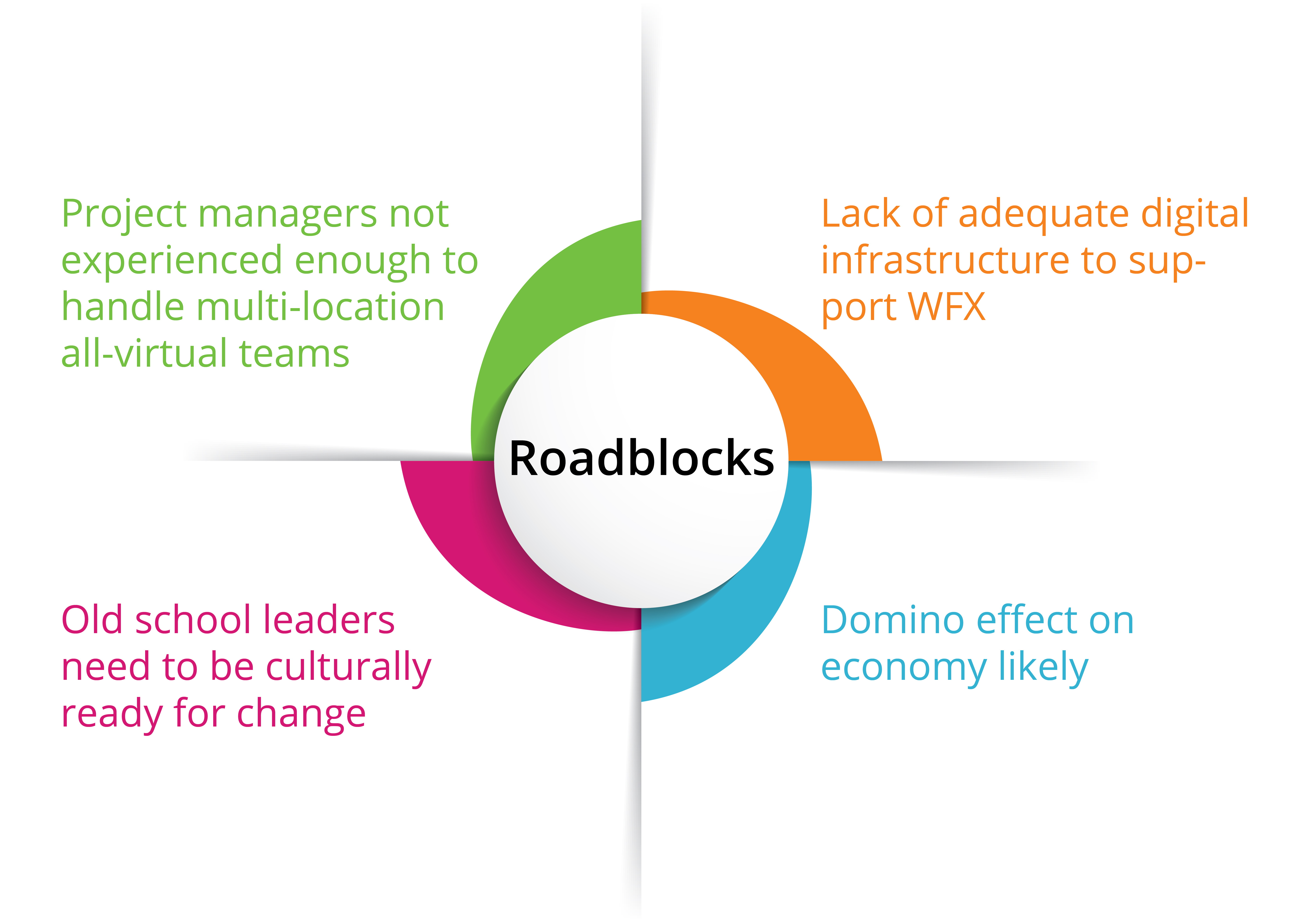 Project managers not experienced enough to handle multi-location all-virtual teams

Lack of adequate digital infrastructure to support WFX

Roadblocks

Old school leaders need to be culturally ready for change

Domino effect on economy likely