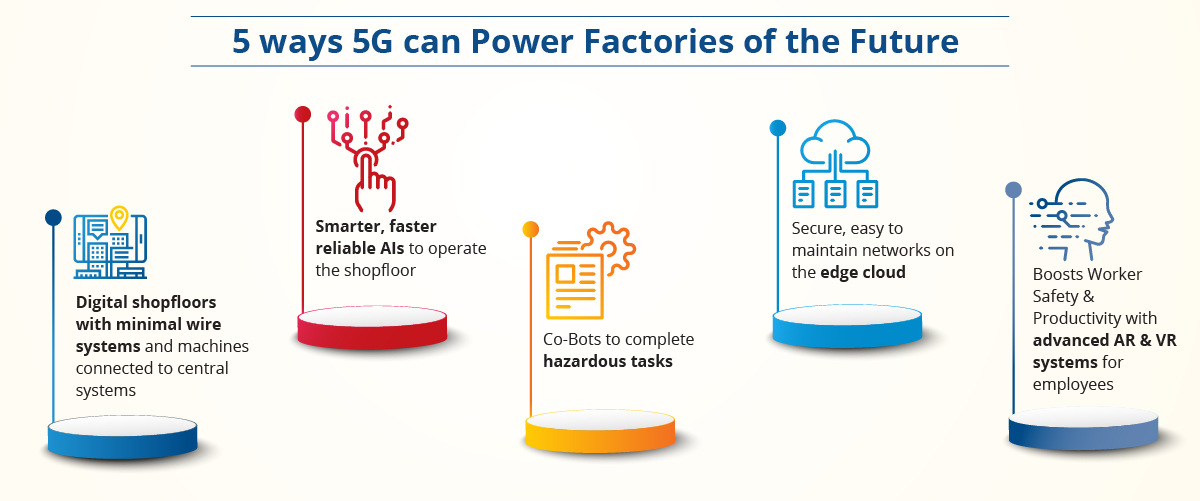 5 ways 5G can Power Factories of the Future

Digital shopfloors with minimal wire systems and machines connected to central systems

Smarter, faster reliable AIs to operate the shopfloor

Co-Bots to complete hazardous tasks

Secure, easy to maintain networks on the edge cloud

Boosts Worker Safety & Productivity with advanced AR & VR systems for employees