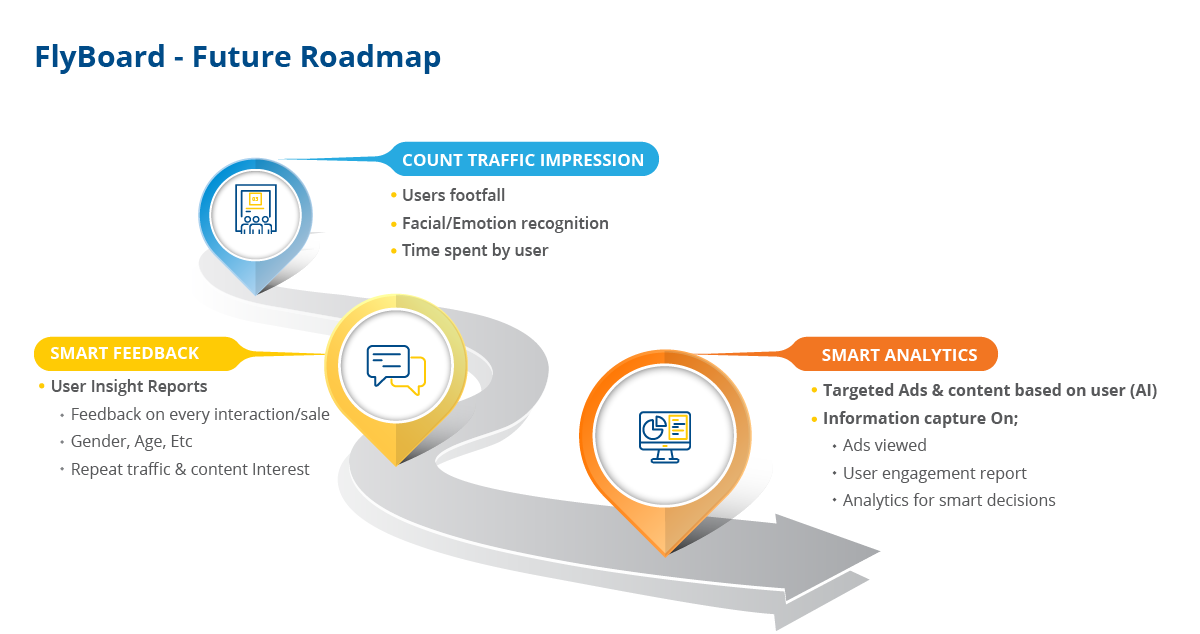 FlyBoard - Future Roadmap

COUNT TRAFFIC IMPRESSION
• Users footfall
• Facial/Emotion recognition
• Time spent by user

SMART FEEDBACK
• User Insight Reports
• Feedback on every interaction/sale
• Gender, Age, Etc
• Repeat traffic & content Interest

SMART ANALYTICS
• Targeted Ads & content based on user (AI)
• Information capture On;
• Ads viewed
• User engagement report
• Analytics for smart decisions